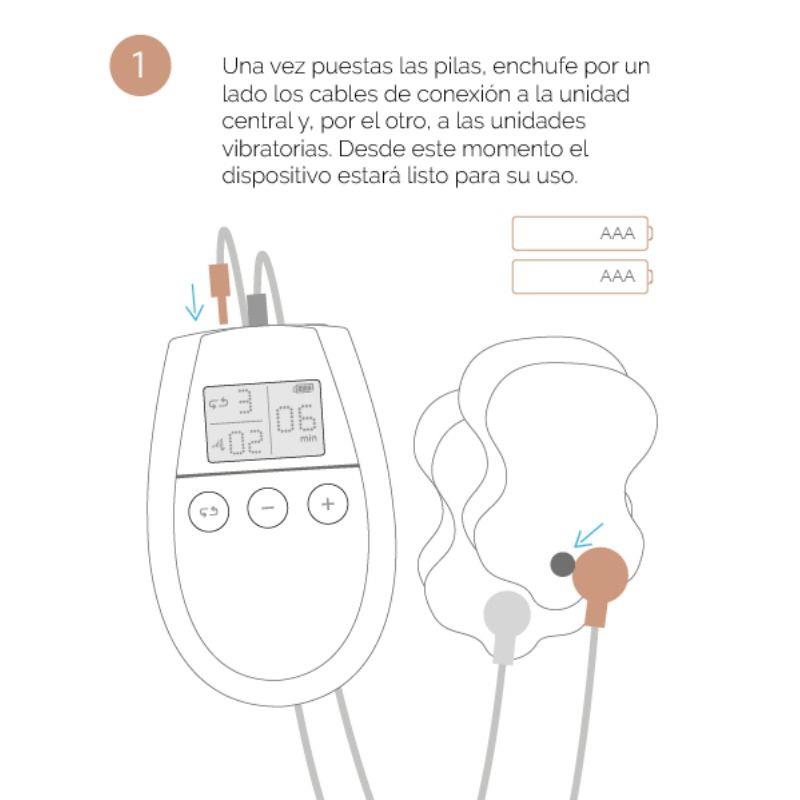 1

Una vez puestas las pilas, enchufe por un lado los cables de conexión a la unidad central y, por el otro, a las unidades vibratorias. Desde este momento el dispositivo estará listo para su uso.

AAA

AAA

3

06

min

02

−

+